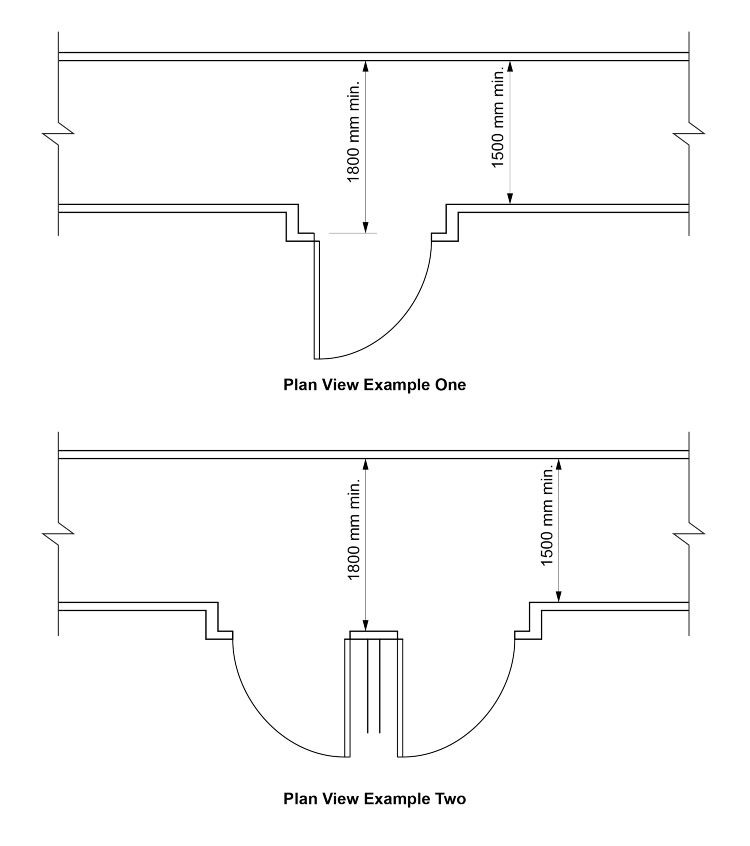 1800 mm min.

1500 mm min.

Plan View Example One

1800 mm min.

1500 mm min.

Plan View Example Two